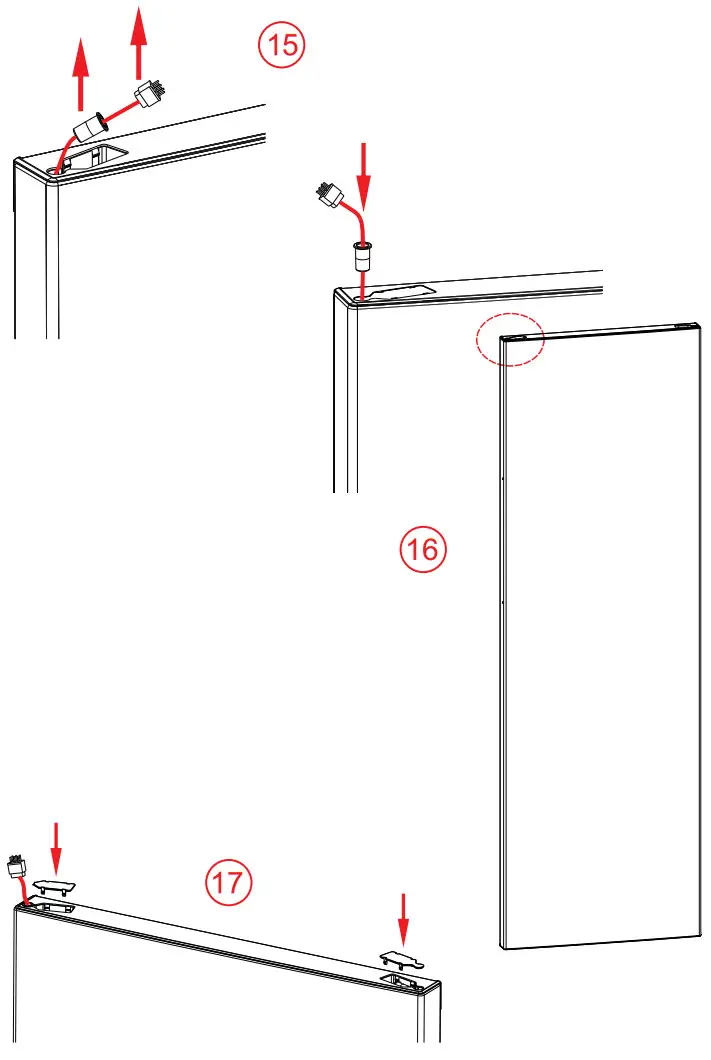 15

16

17