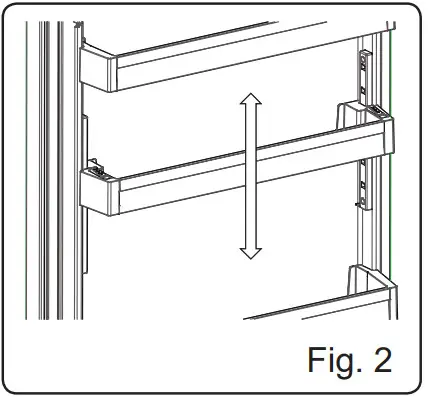 Fig. 2