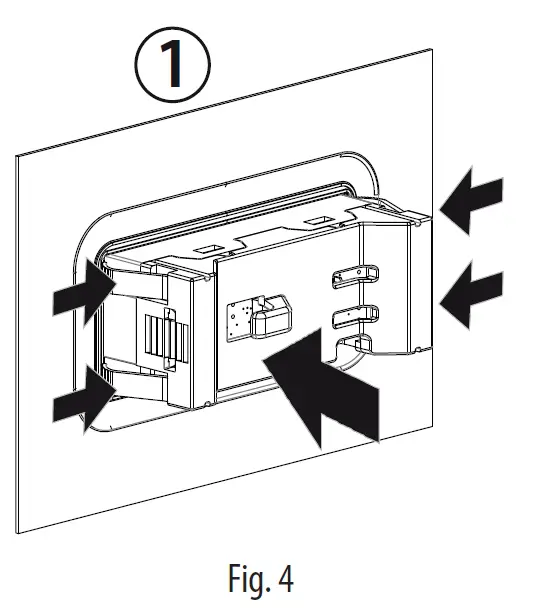 ①

Fig. 4