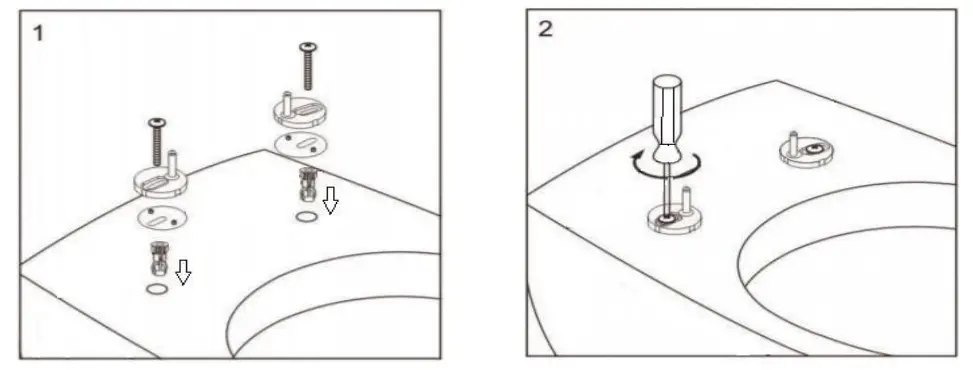 1

2