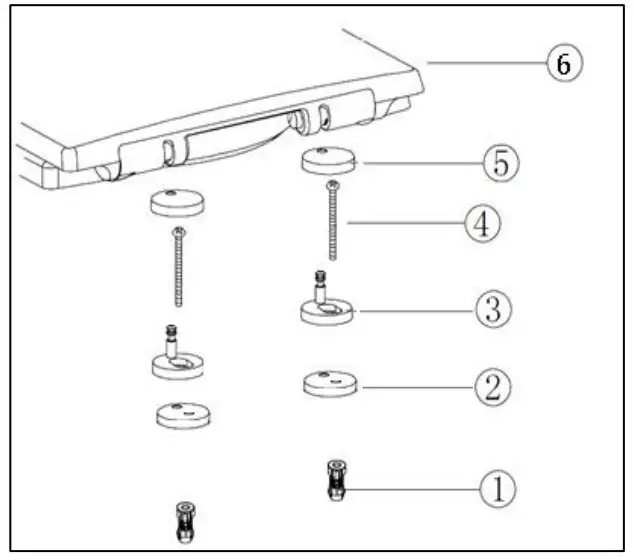 6
5
4
3
2
1