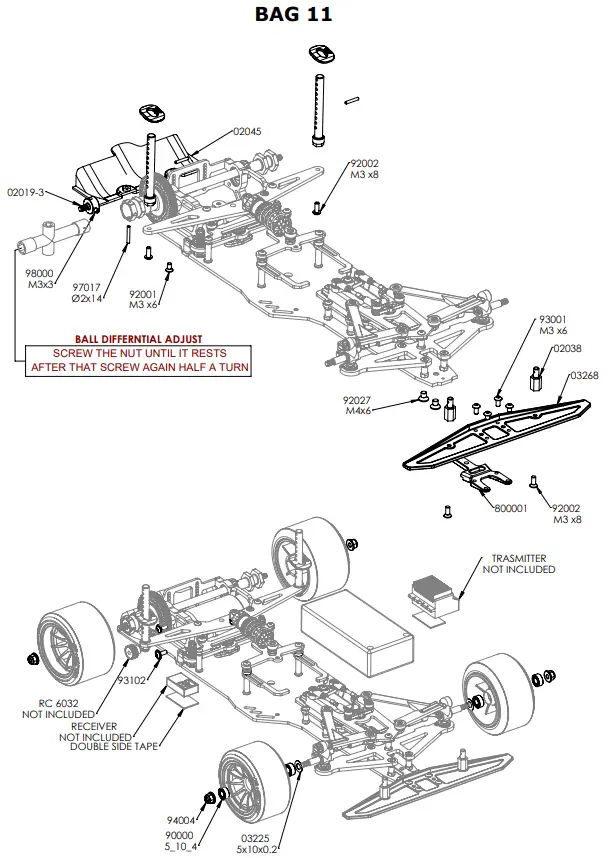 BAG 11

02045

02019-3

92002
M3 x8

98000
M3x3

97017
Ø2x14

92001
M3 x6

BALL DIFFERNTIAL ADJUST
SCREW THE NUT UNTIL IT RESTS
AFTER THAT SCREW AGAIN HALF A TURN

93001
M3 x6

02038

03268

92027
M4x6

800001

92002
M3 x8

TRASMITTER
NOT INCLUDED

93102

RC 6032
NOT INCLUDED

RECEIVER
NOT INCLUDED
DOUBLE SIDE TAPE

94004

90000
5_10_4

03225
5x10x0.2