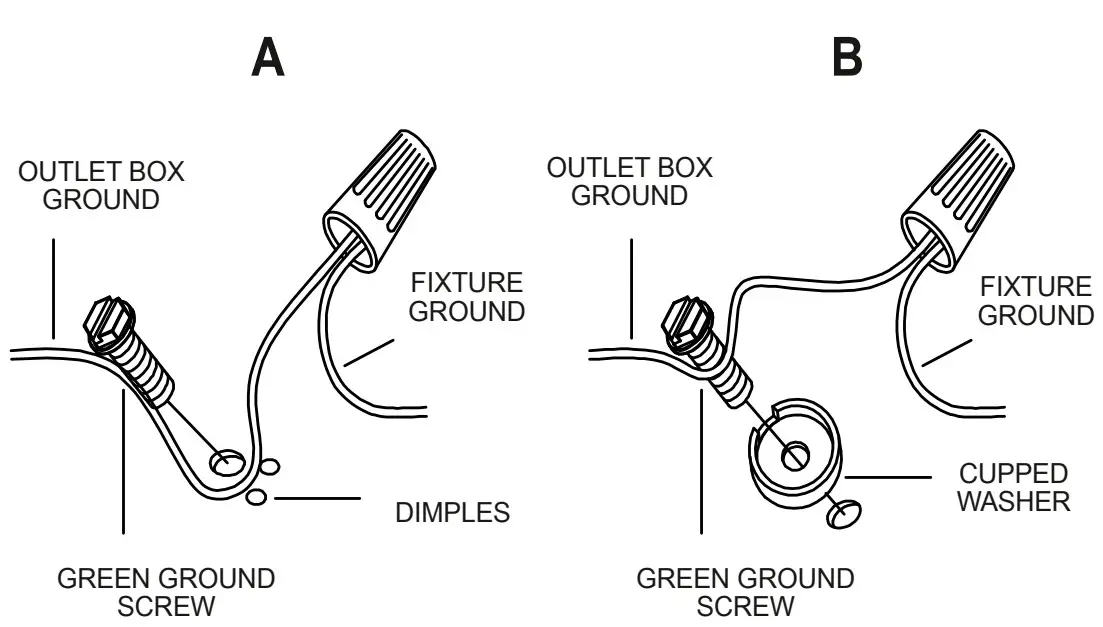 A

OUTLET BOX GROUND

FIXTURE GROUND

DIMPLES

GREEN GROUND SCREW

B

OUTLET BOX GROUND

FIXTURE GROUND

CUPPED WASHER

GREEN GROUND SCREW