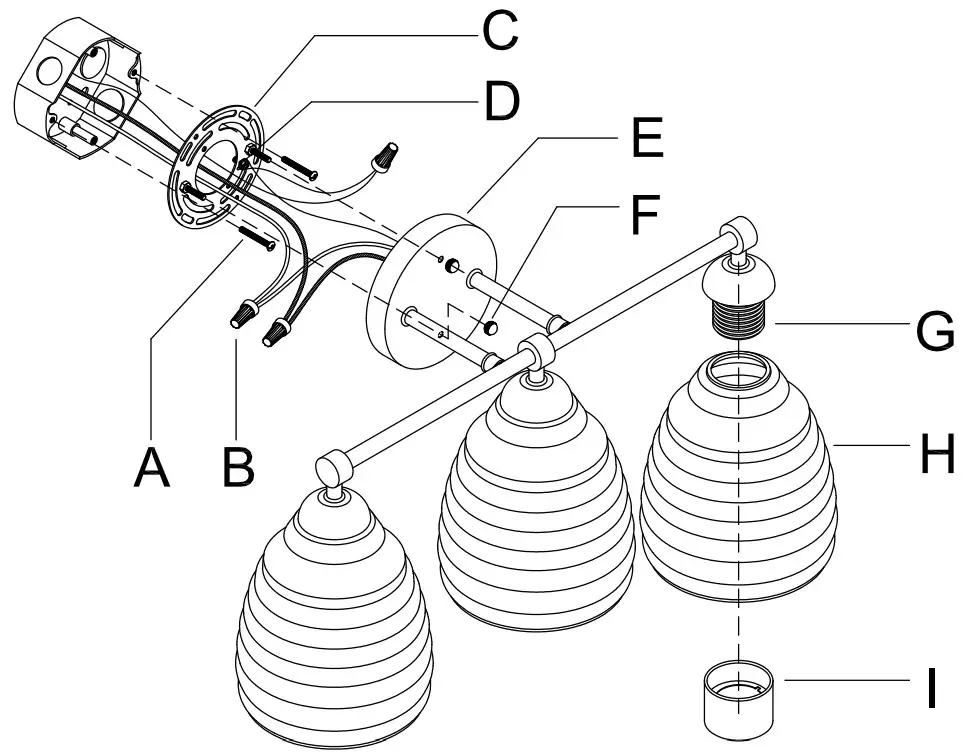 C
D
E
F
G
H
A
B
I