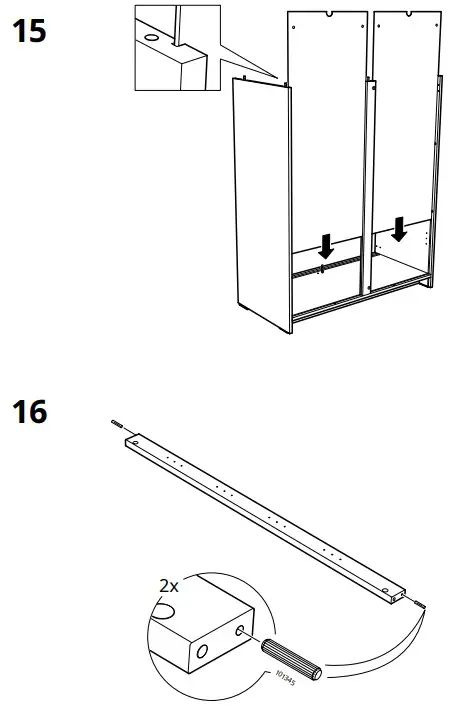 15

16

2x

101345