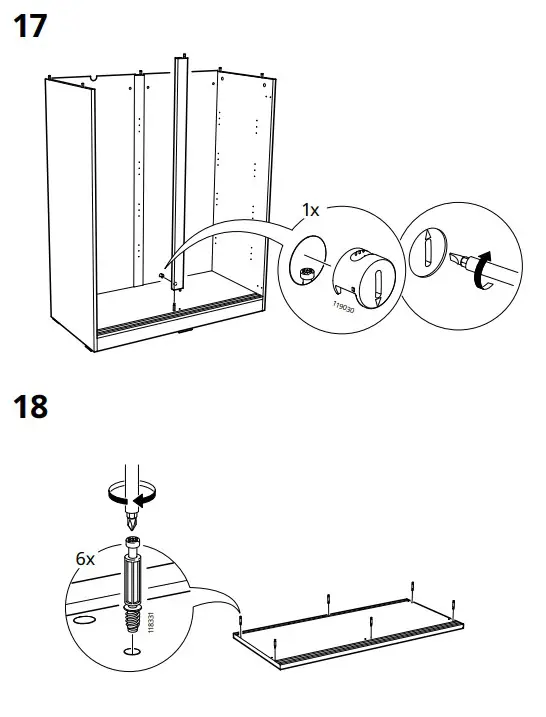 17

1x

119030

18

6x

118331