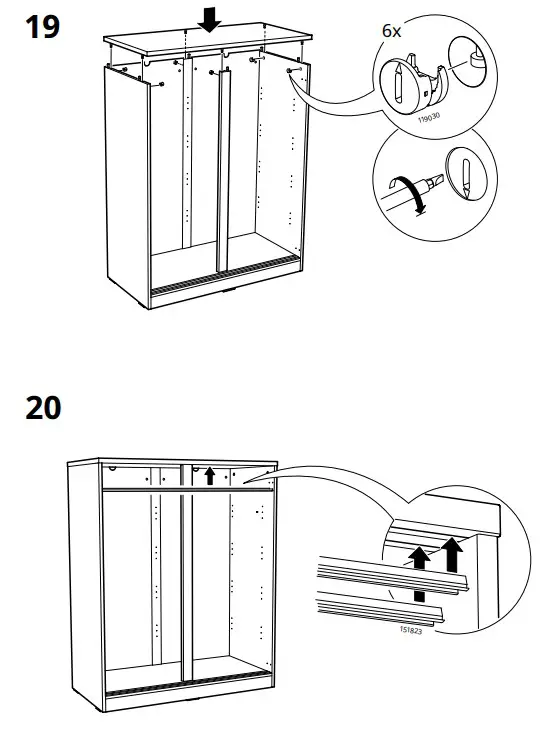 19

6x

119030

20

151823