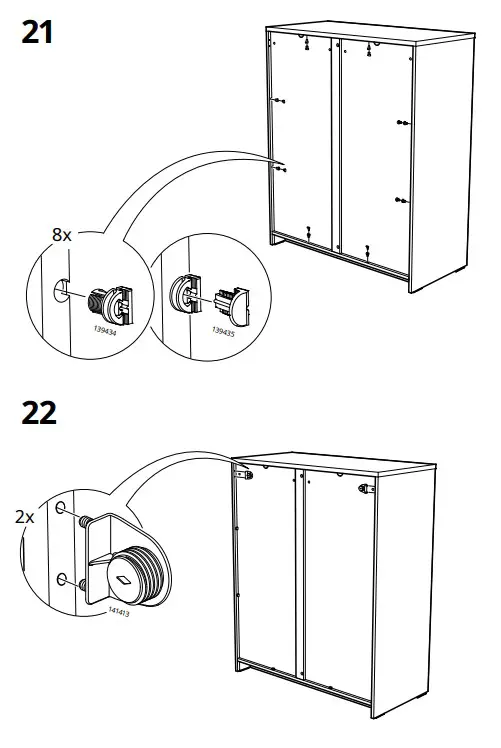 21

8x

139434

139435

22

2x

141413