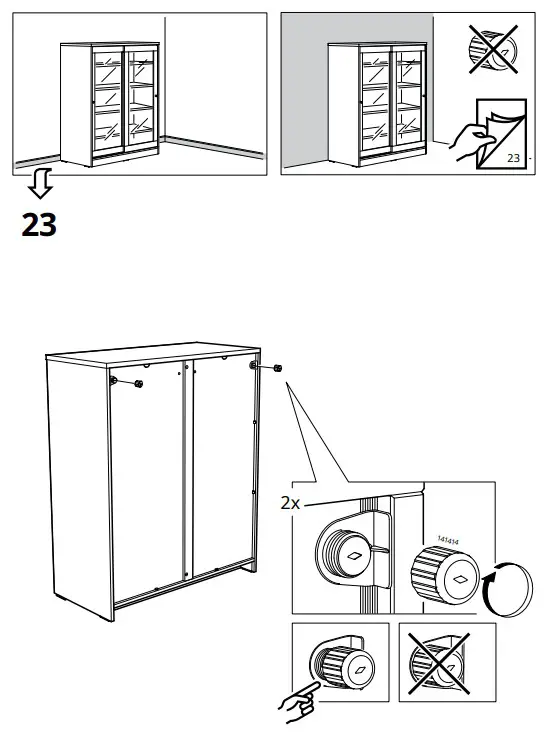 23

23

2x

141414