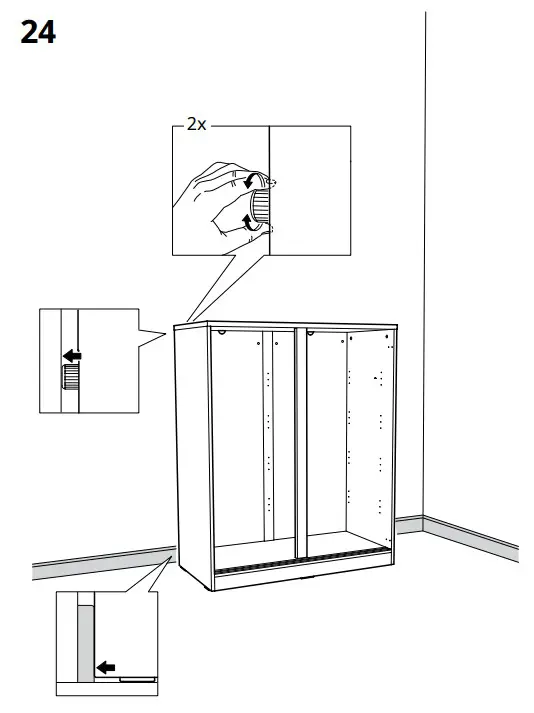 24

2x