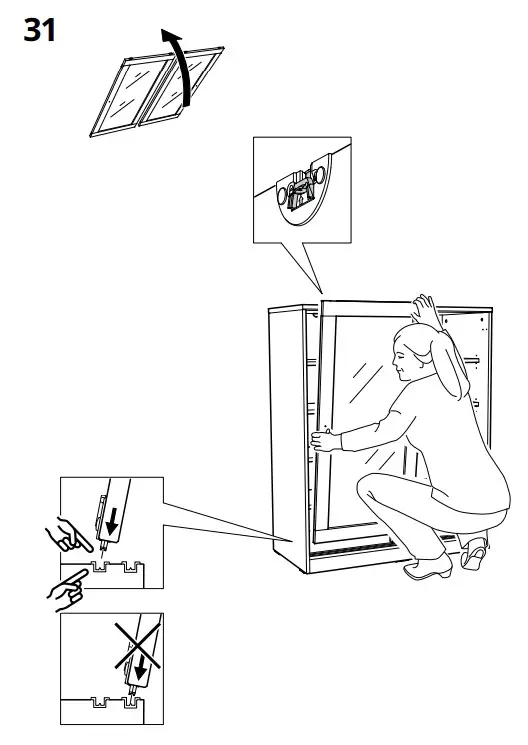 31