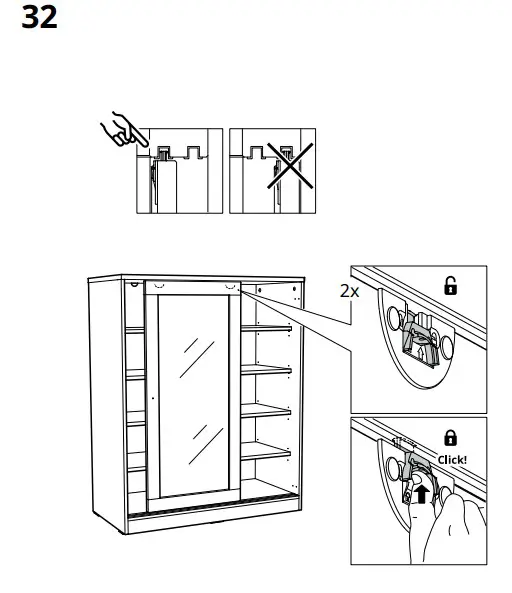 32

2x

Click!