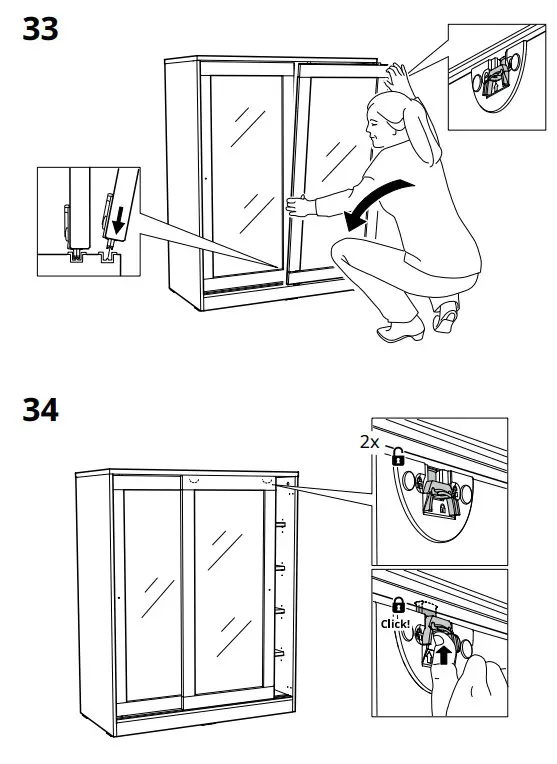 33

34

2x

Click!