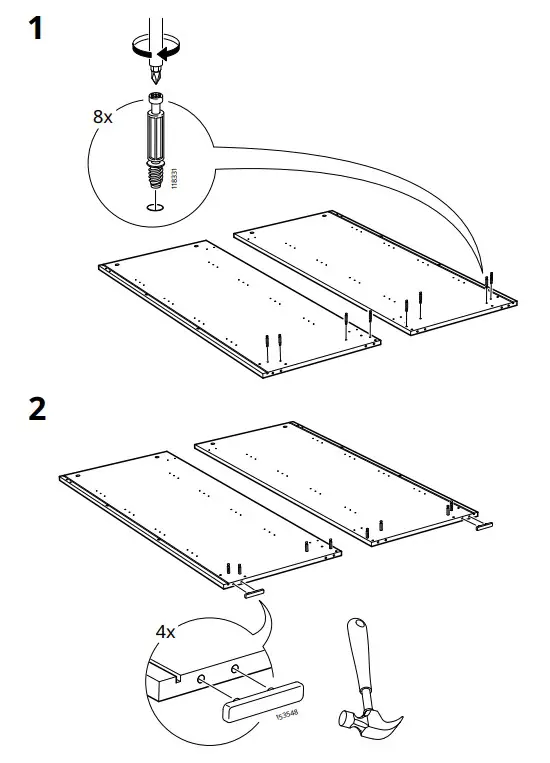 1

8x

118331

2

4x

153548