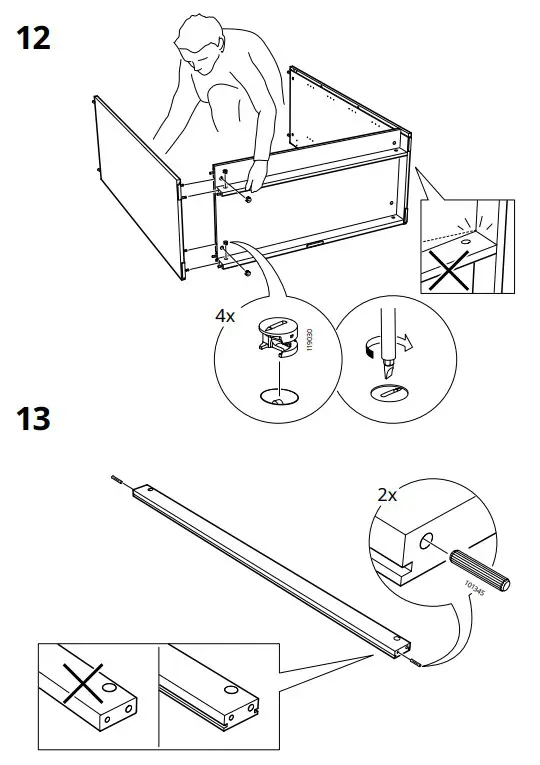 12

4x

119030

13

2x

101345