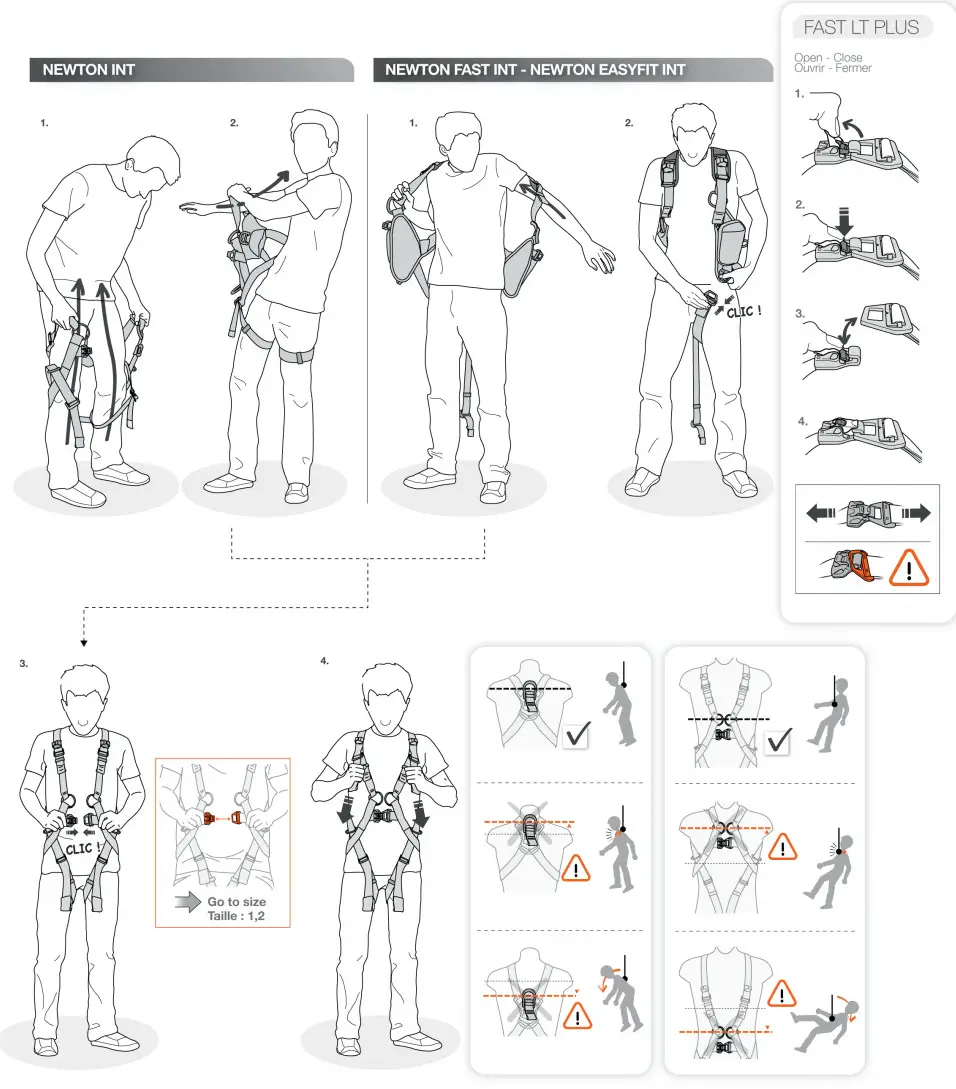 NEWTON INT

1.

2.

NEWTON FAST INT - NEWTON EASYFIT INT

1.

2.

CLIC !

FAST LT PLUS

Open - Close
Ouvrir - Fermer

1.

2.

3.

4.

3.

CLIC !

Go to size
Taille : 1,2

4.