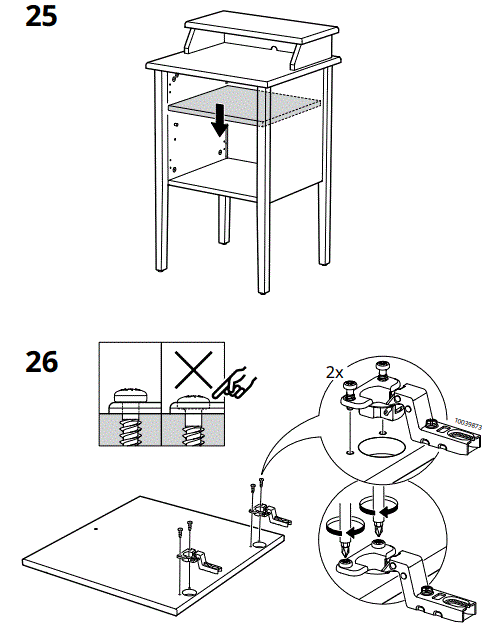 25

26

2x

10039873