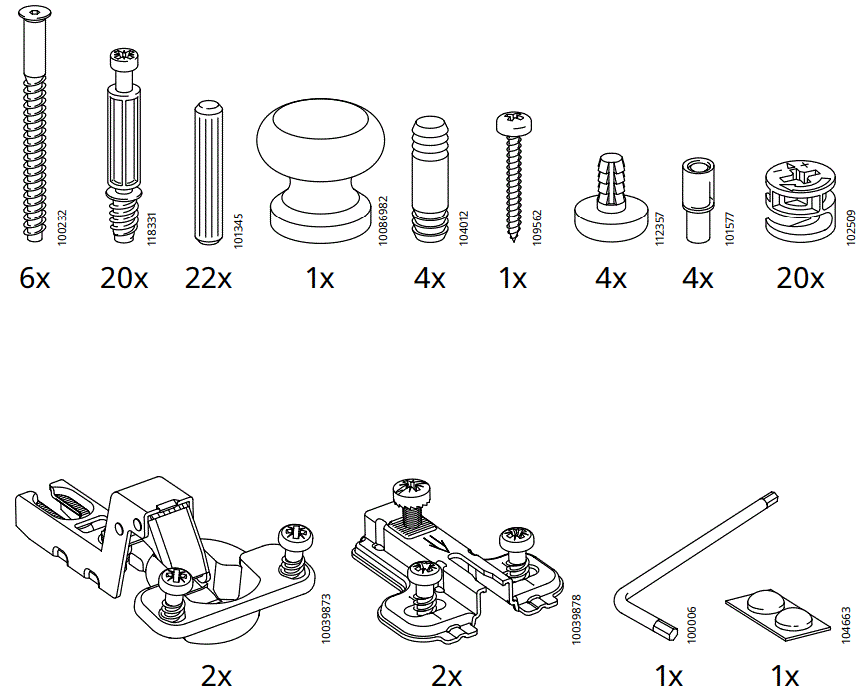 100232
6x

118331
20x

101345
22x

10086982
1x

104012
4x

109562
1x

112357
4x

101577
4x

102509
20x

10039873
2x

10039878
2x

100006
1x

104663
1x