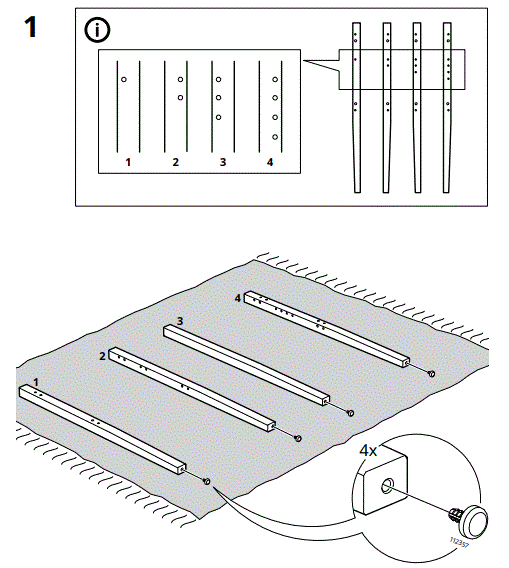 1

i

1 2 3 4

4

3

2

1

4x

112357