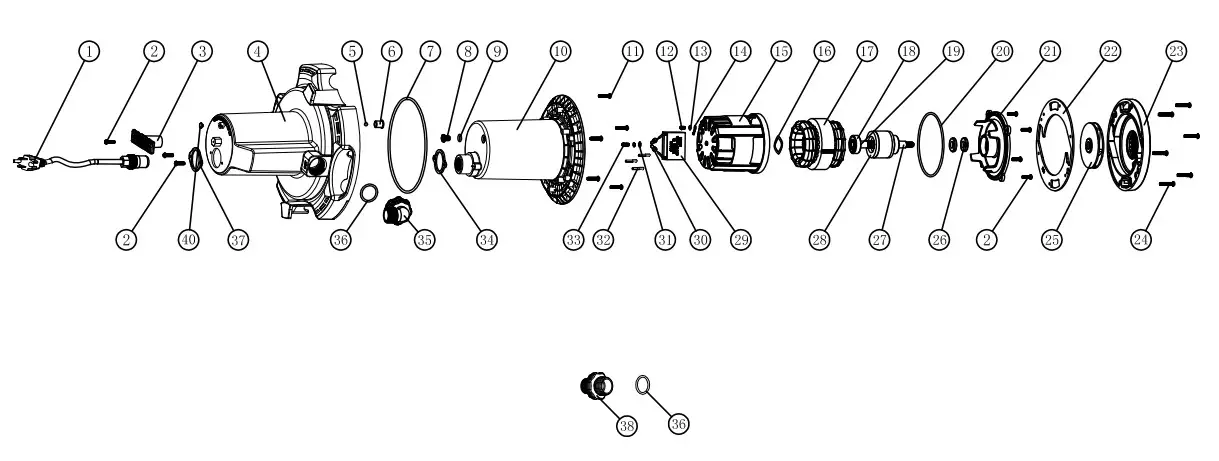 1 2 3 4 5 6 7 8 9 10 11 12 13 14 15 16 17 18 19 20 21 22 23

2 40 37 36 35 34 33 32 31 30 29 28 27 26 2 25 24

38 36