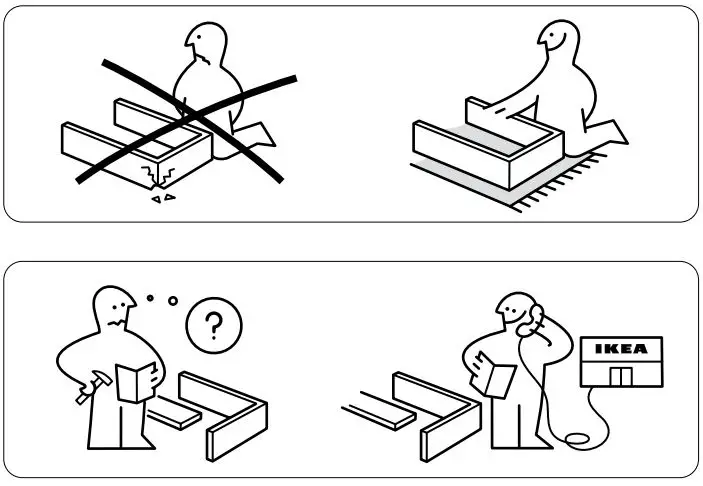 ?

IKEA