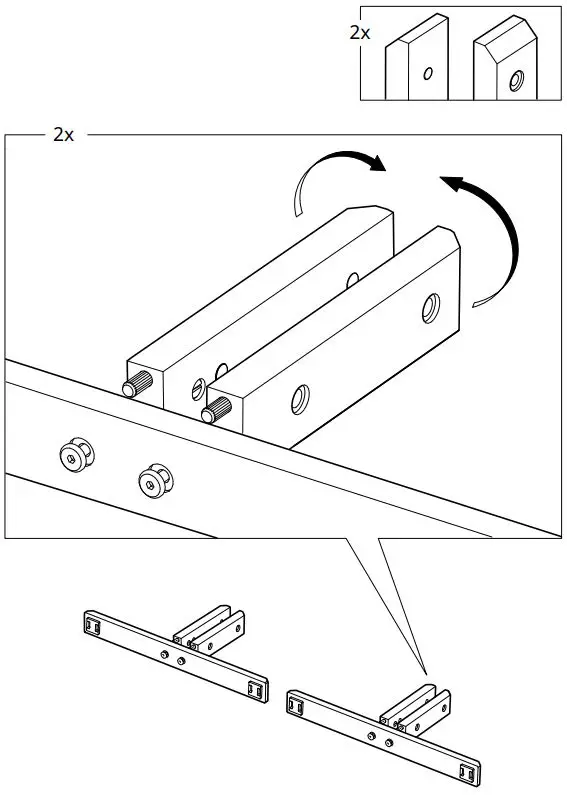 2x

2x