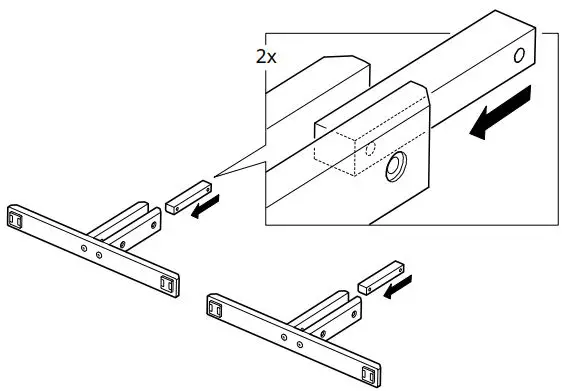 2x