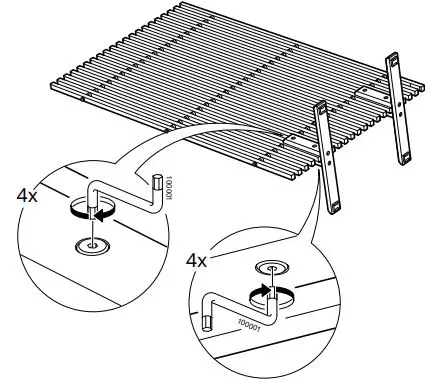 4x

100001

4x

100001