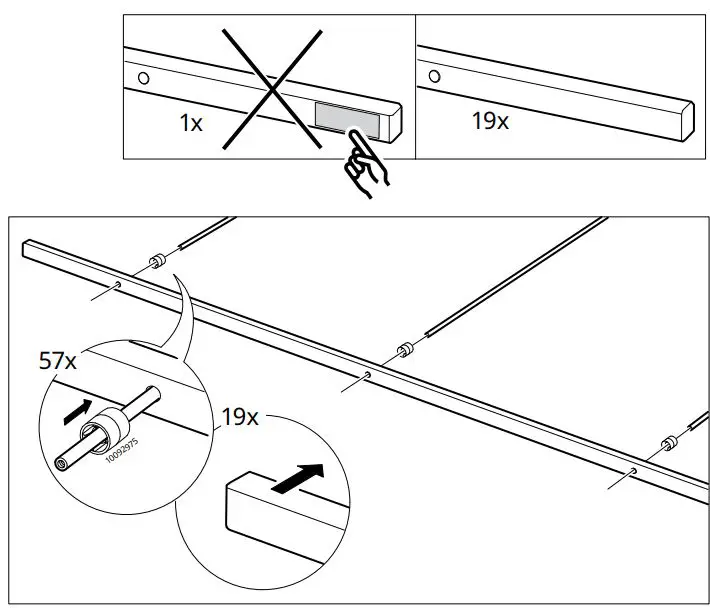 1x

19x

57x

10092975

19x