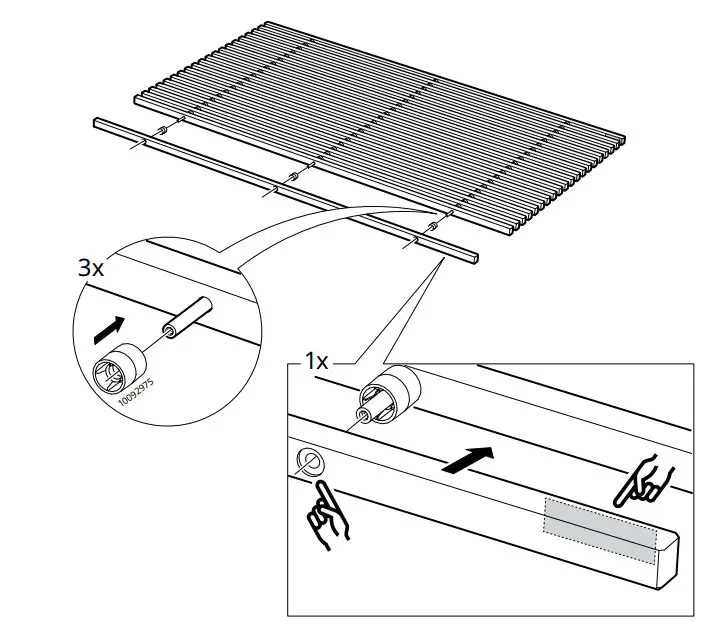 3x

10092975

1x