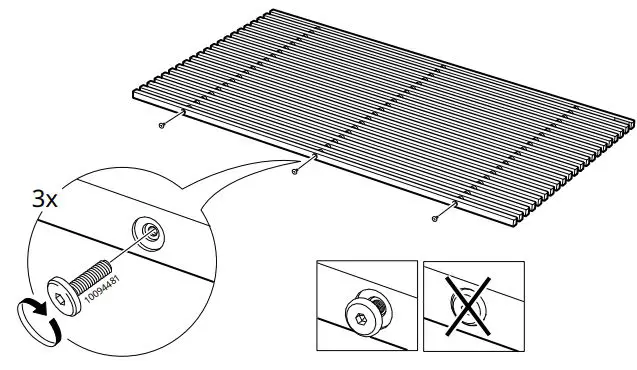 3x

10094481