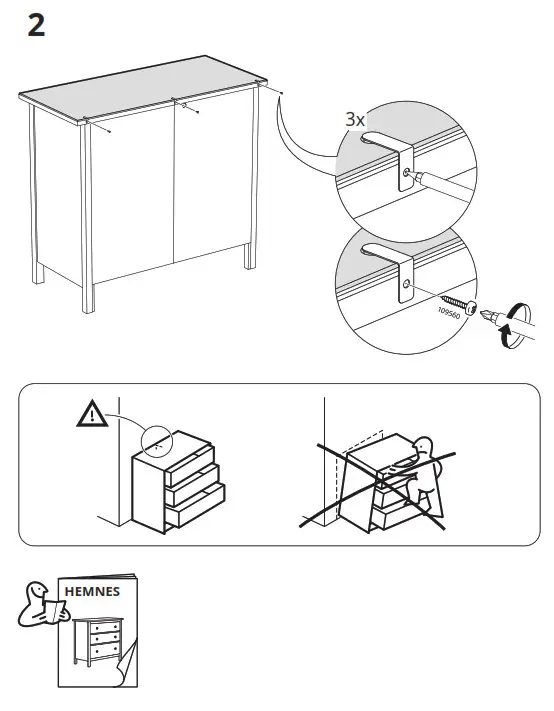 2

3x

109560

HEMNES