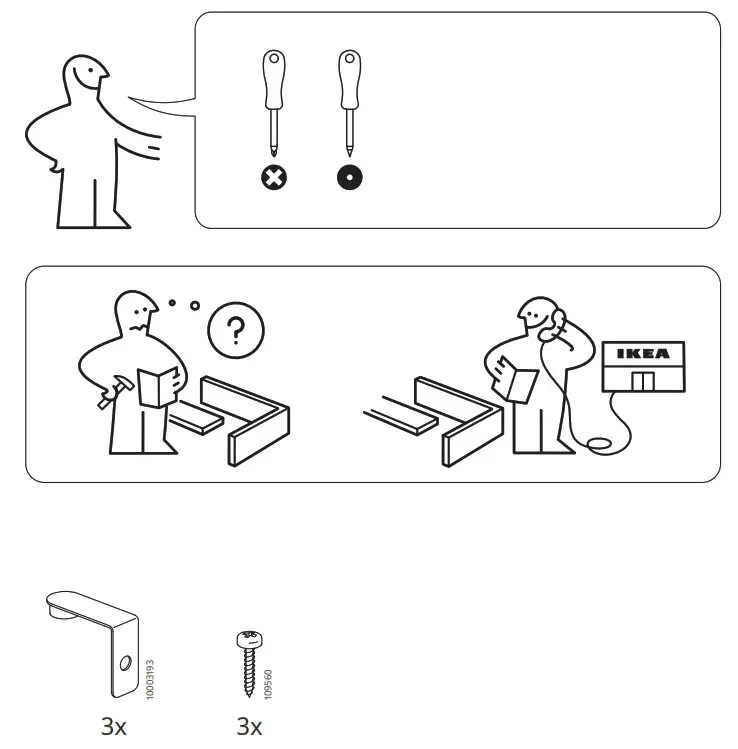 ?

IKEA

10003193

3x

109560

3x