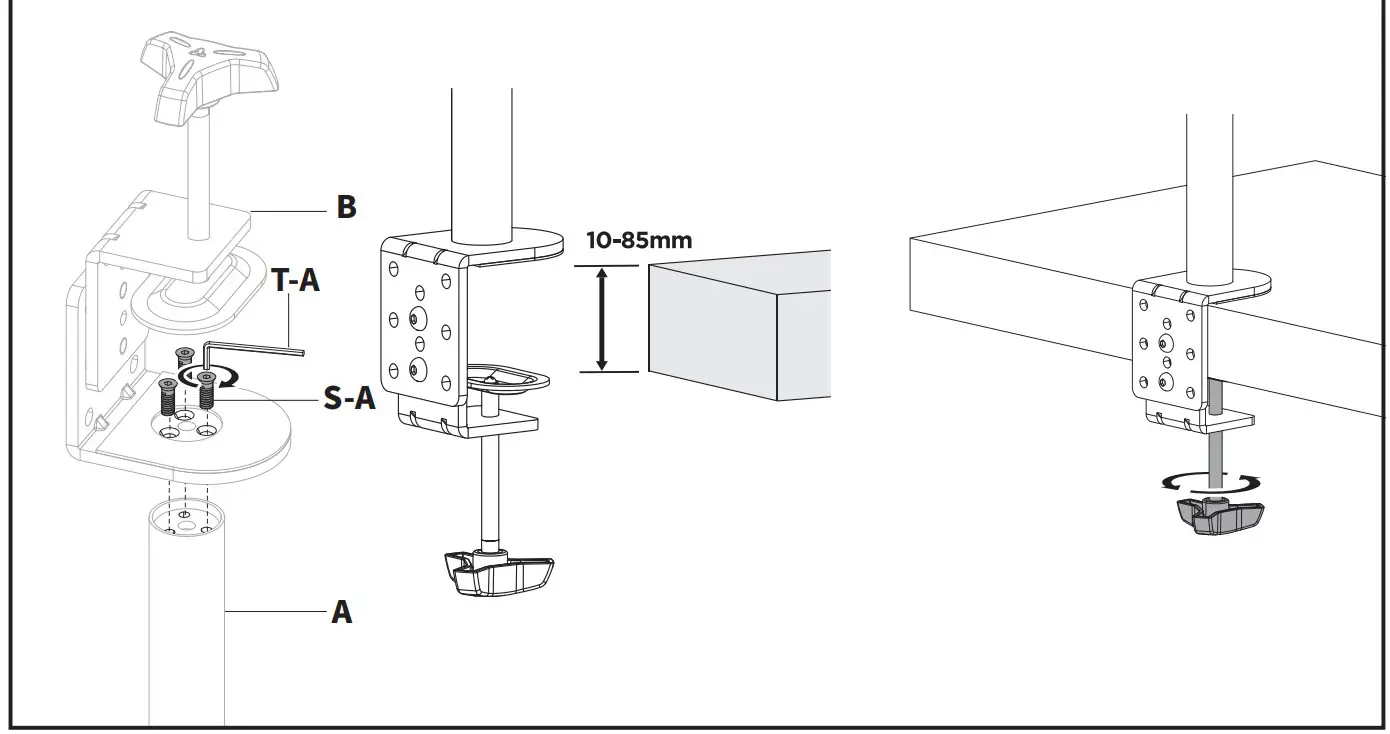 B
T-A
S-A
A
10-85mm