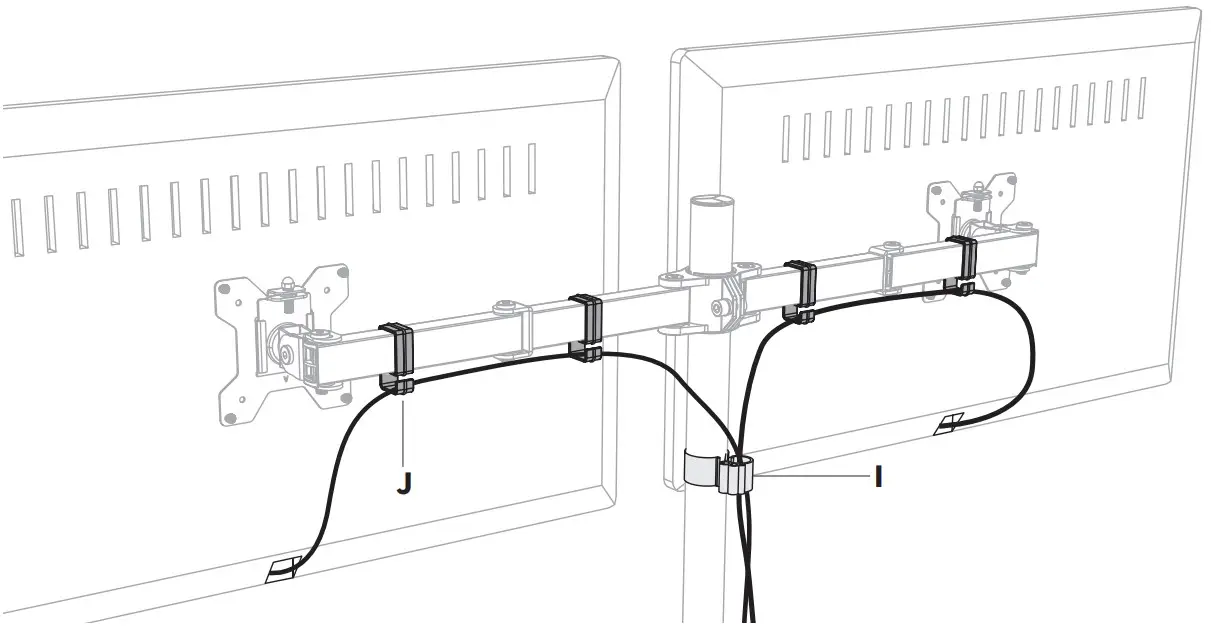 J

I