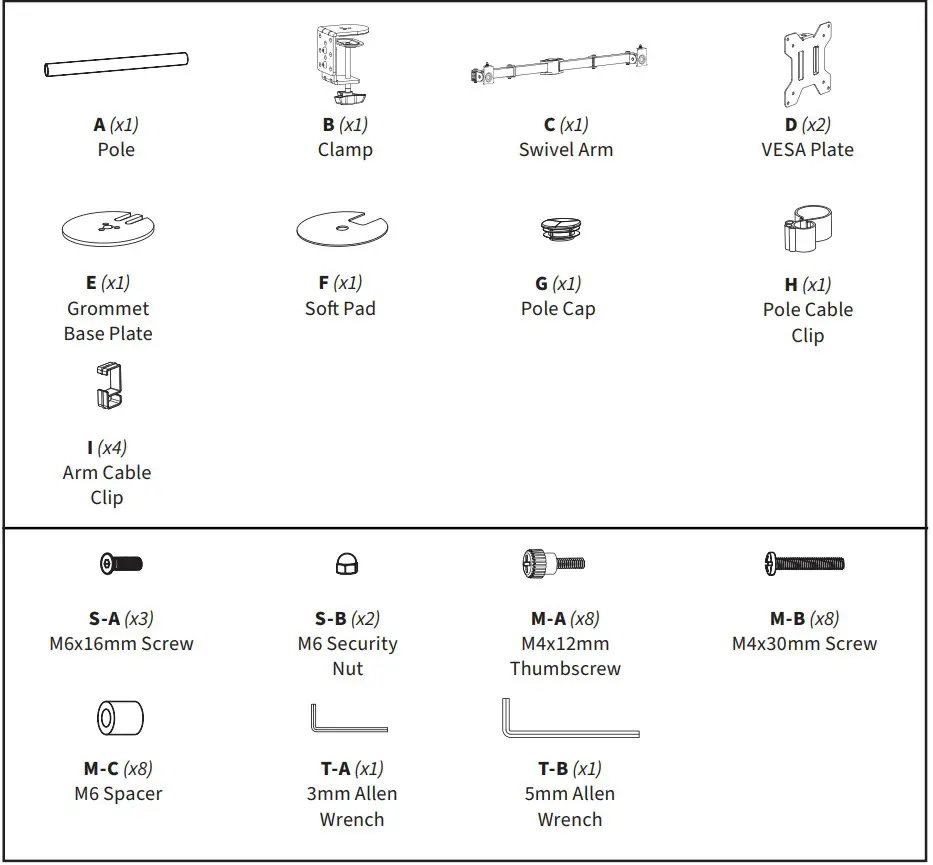 A (x1)
Pole

B (x1)
Clamp

C (x1)
Swivel Arm

D (x2)
VESA Plate

E (x1)
Grommet Base Plate

F (x1)
Soft Pad

G (x1)
Pole Cap

H (x1)
Pole Cable Clip

I (x4)
Arm Cable Clip

S-A (x3)
M6x16mm Screw

S-B (x2)
M6 Security Nut

M-A (x8)
M4x12mm Thumbscrew

M-B (x8)
M4x30mm Screw

M-C (x8)
M6 Spacer

T-A (x1)
3mm Allen Wrench

T-B (x1)
5mm Allen Wrench