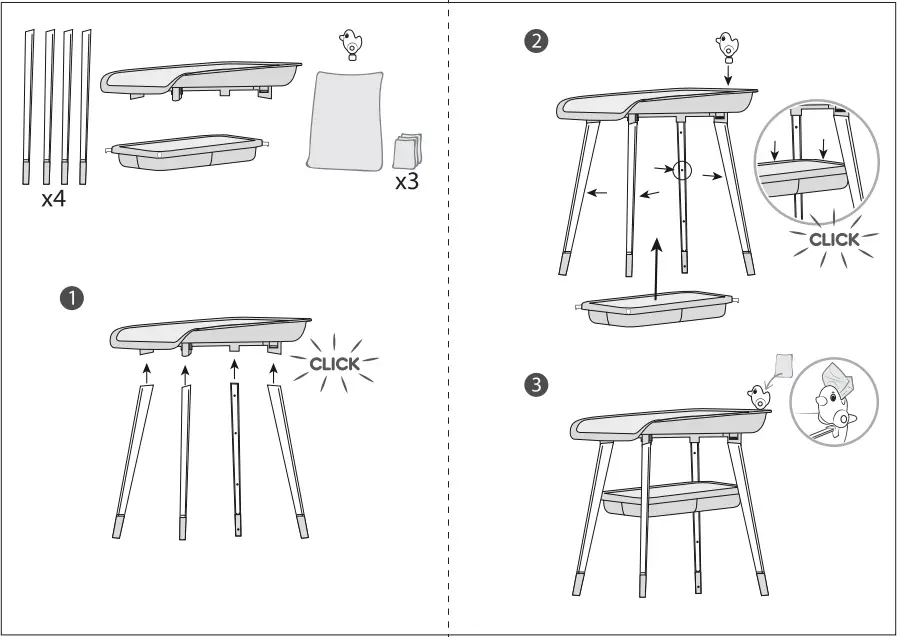 x4

x3

1

CLICK

2

CLICK

3