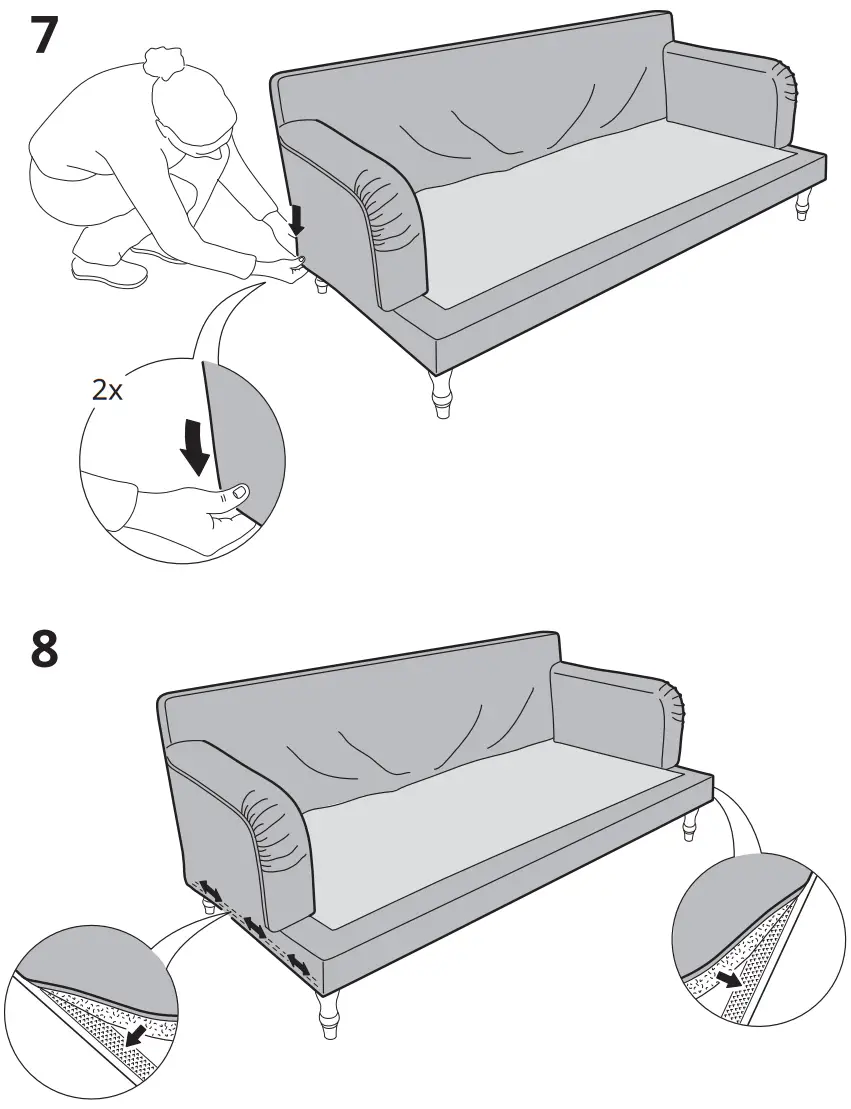 7

2x

8