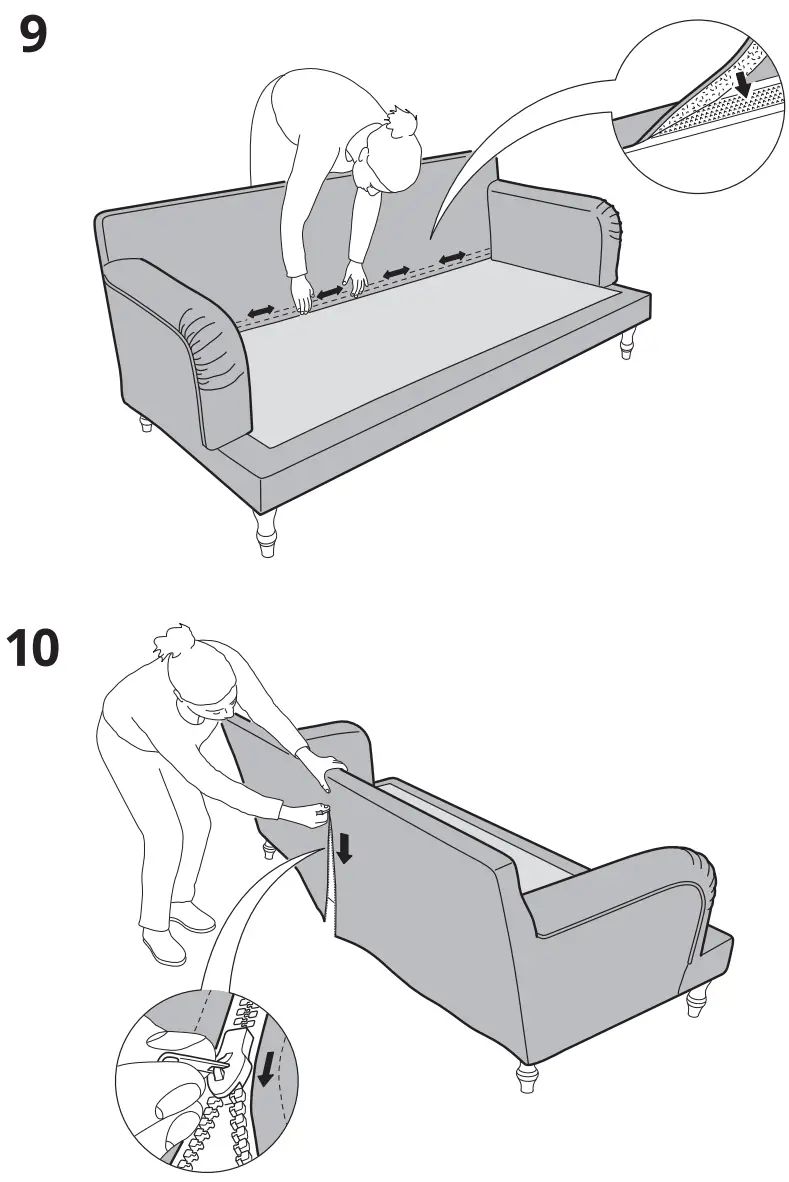 9

10