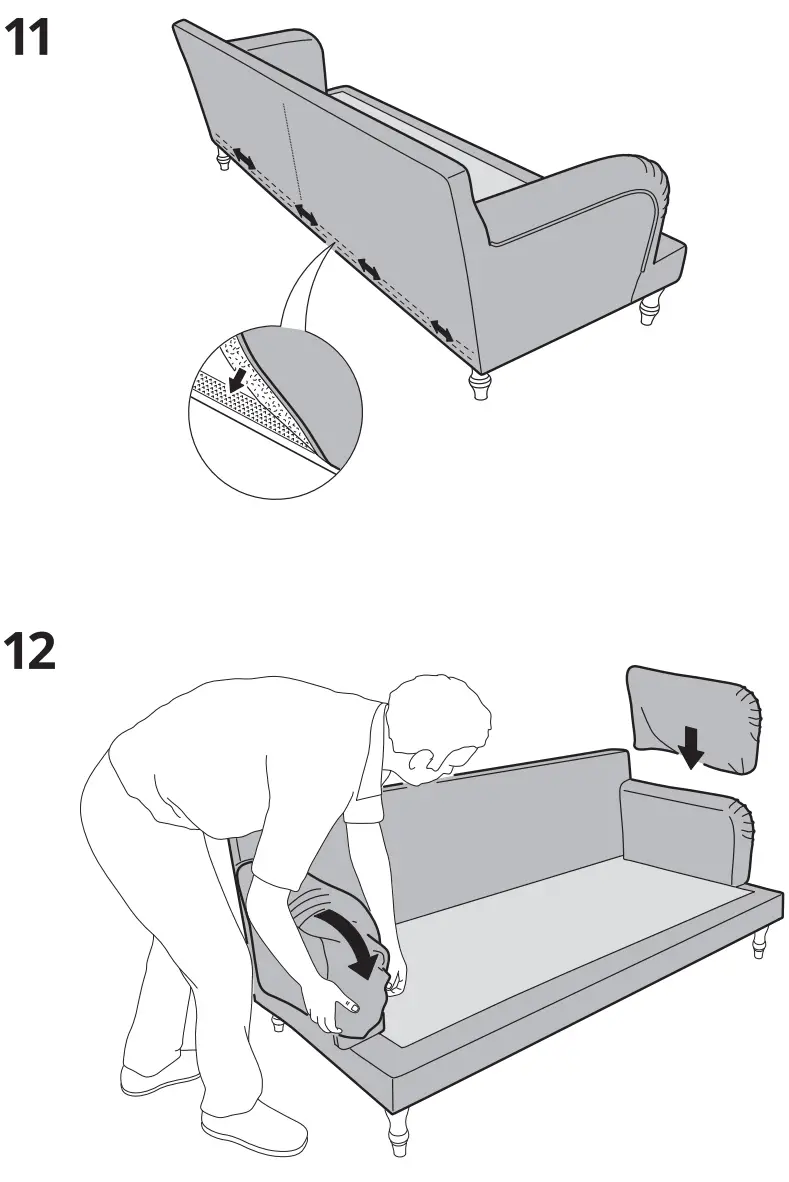 11

12