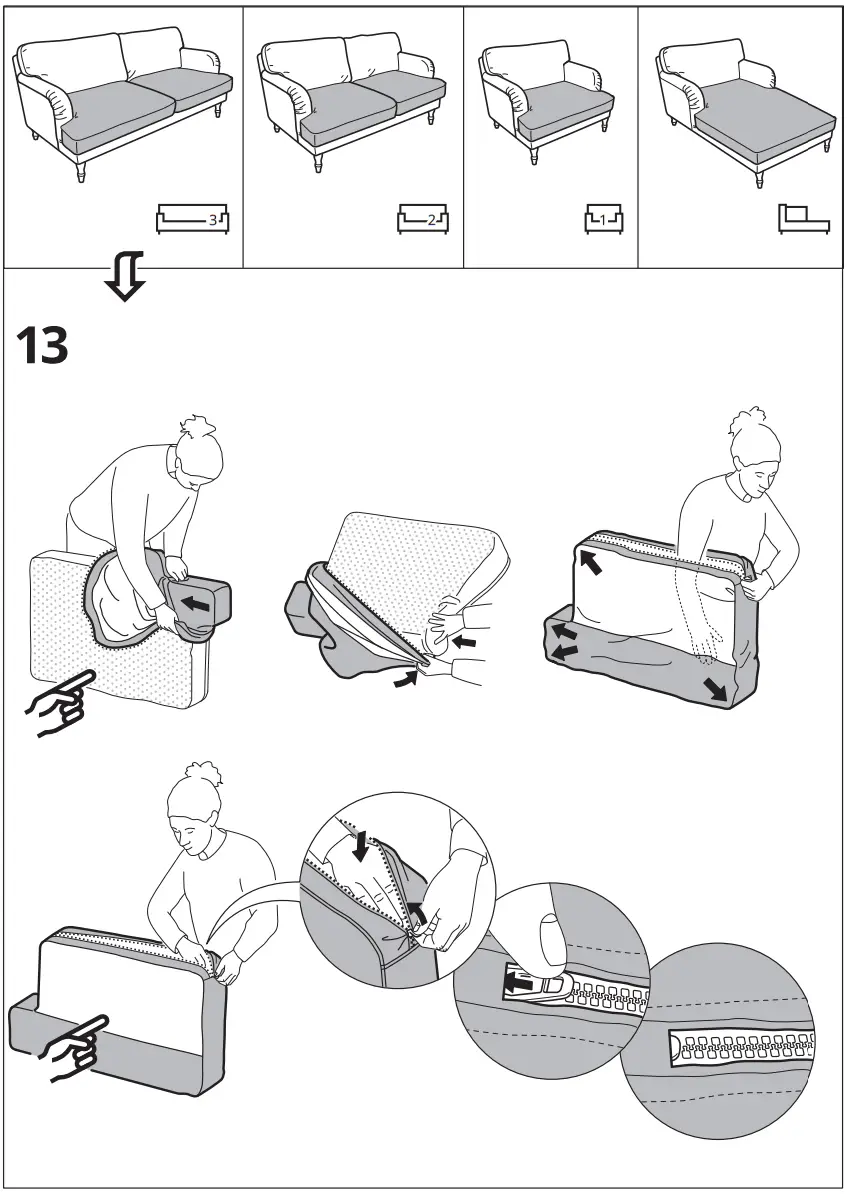 3

2

1

13