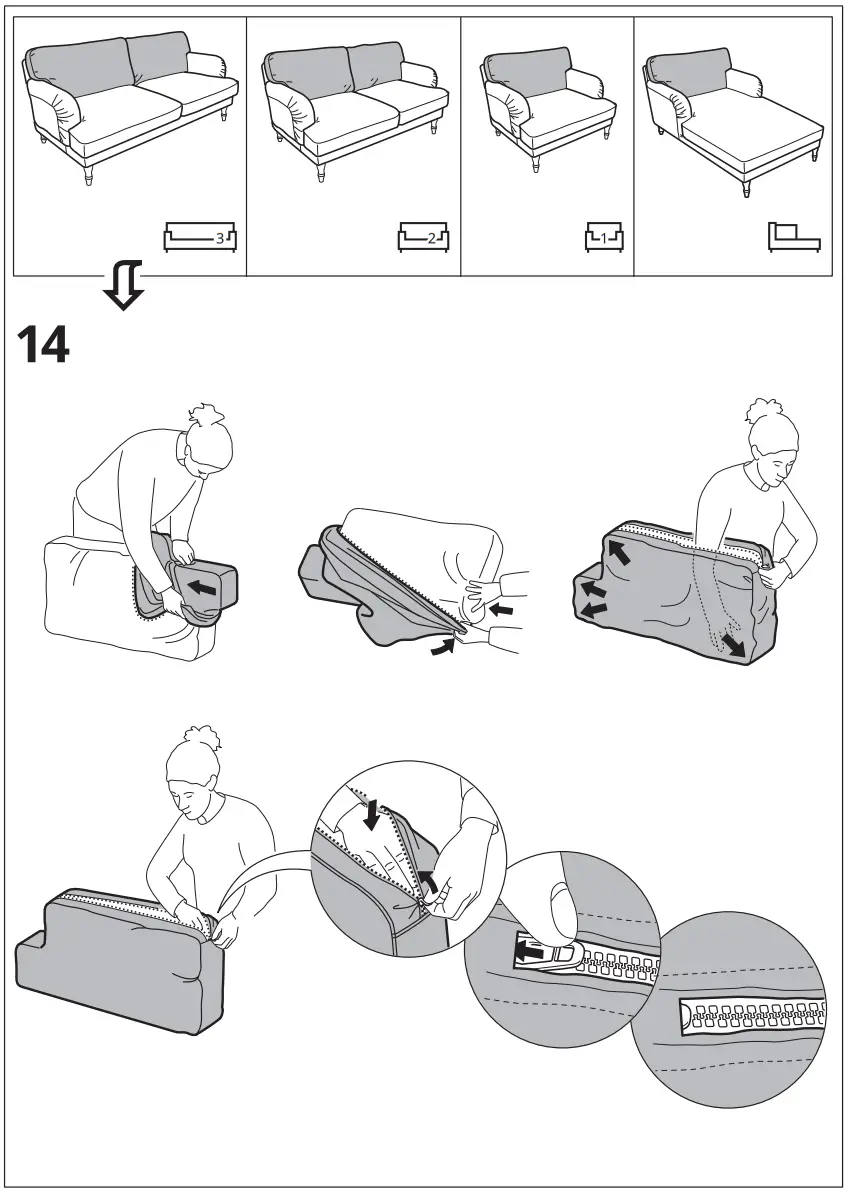 3

2

1

14