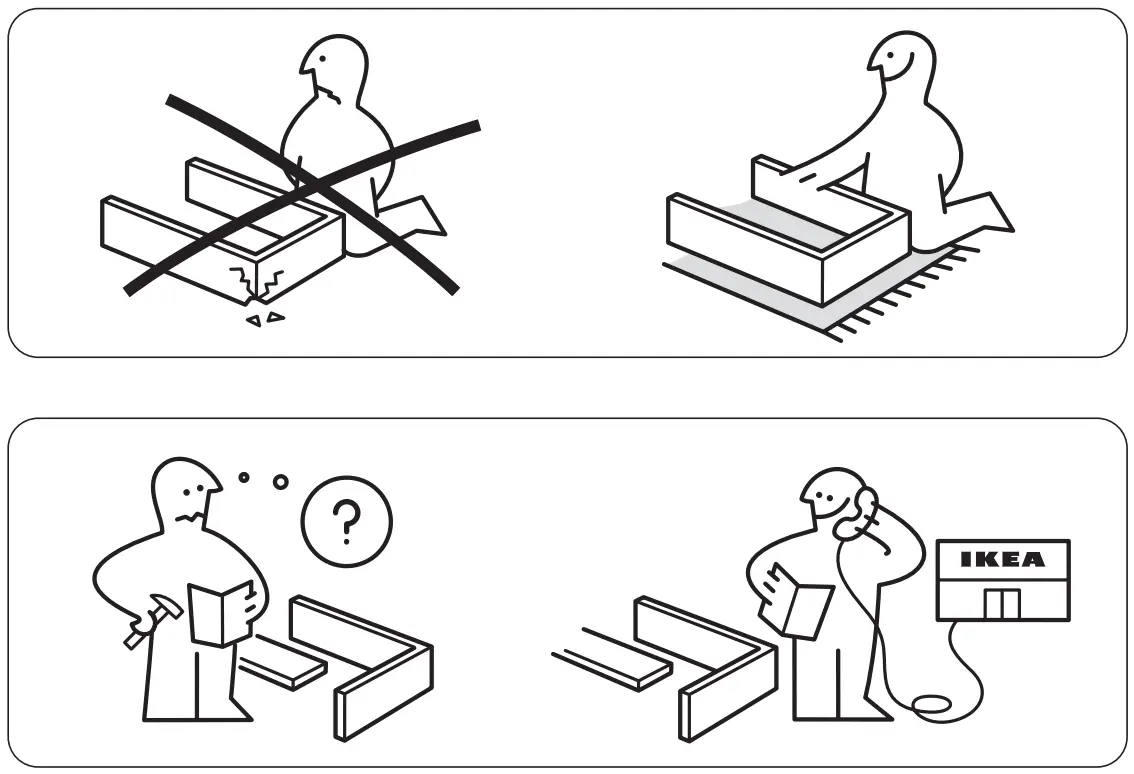 ?

IKEA