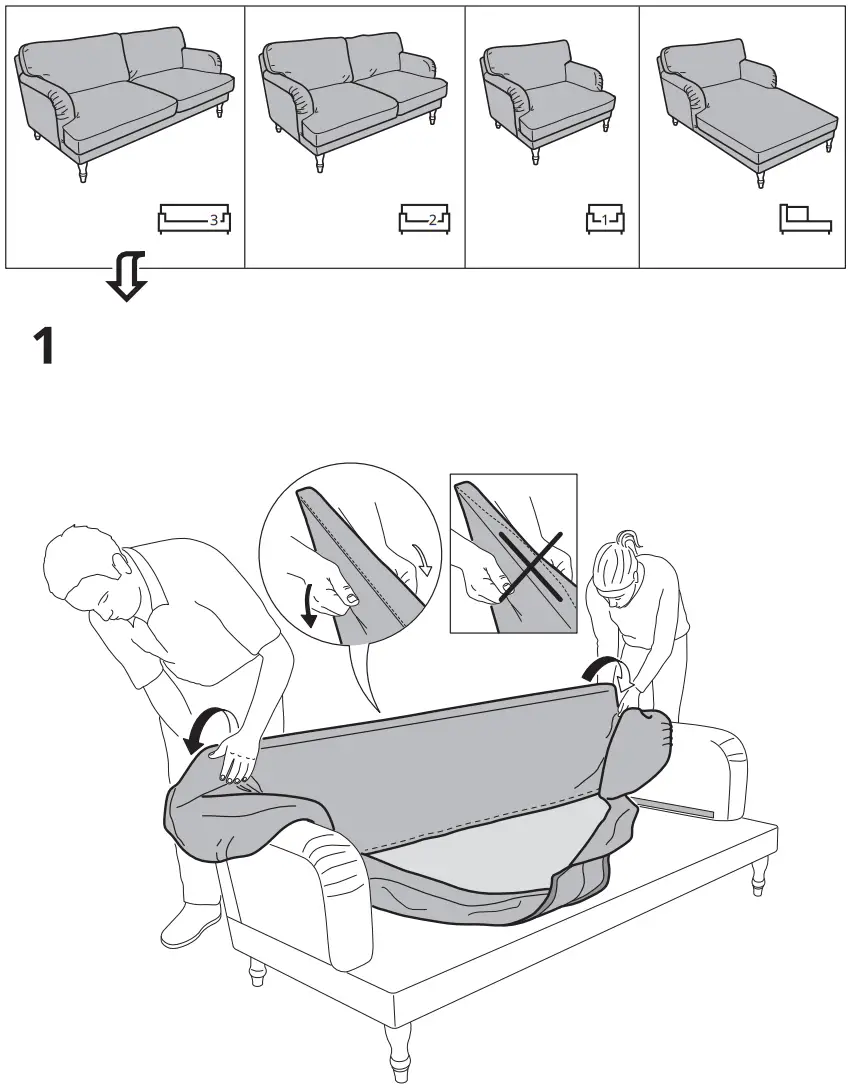 3

2

1

1