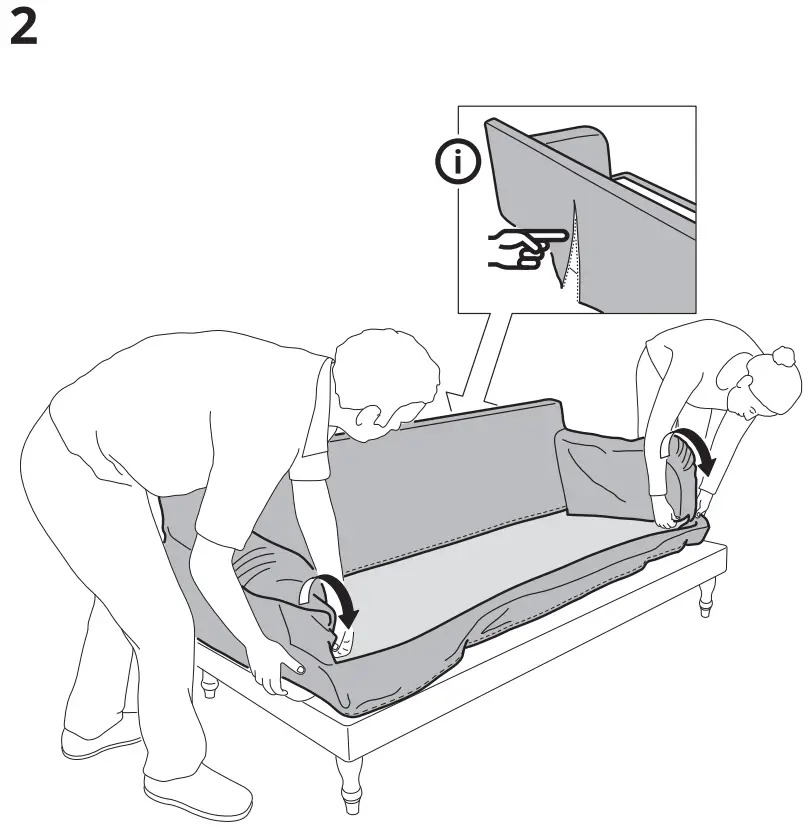 2

i