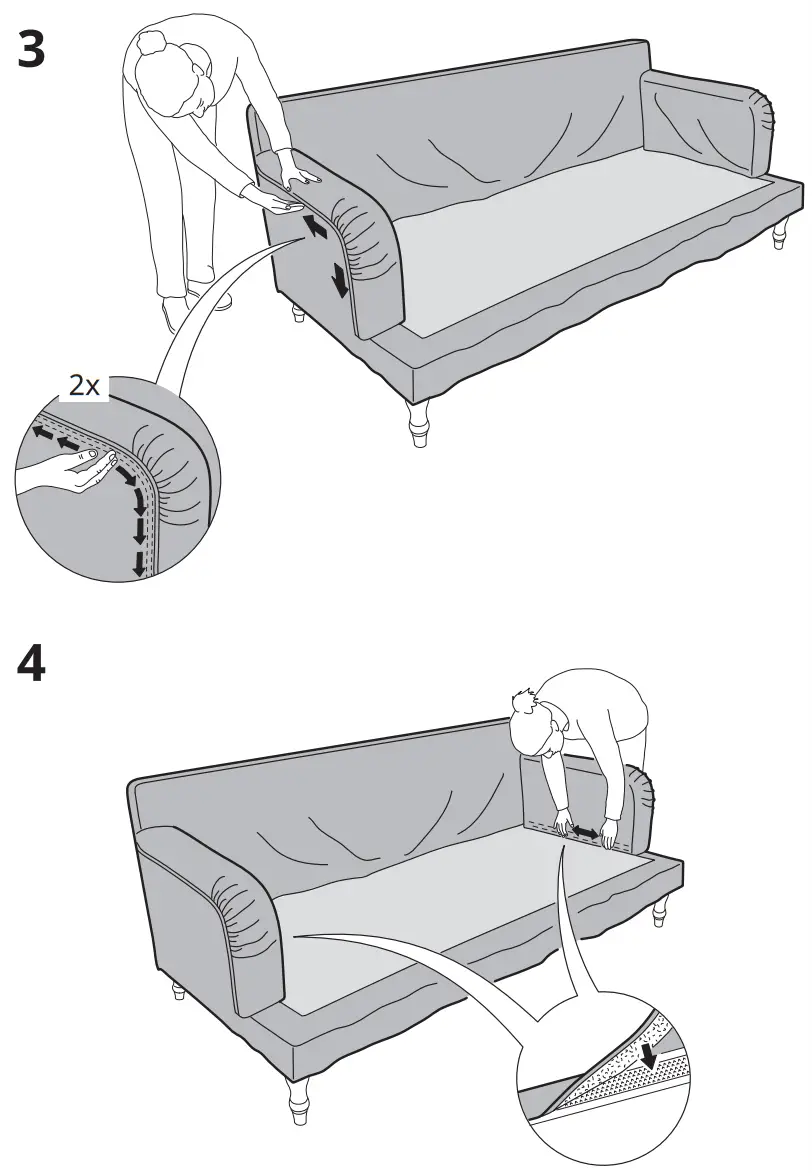 3

2x

4