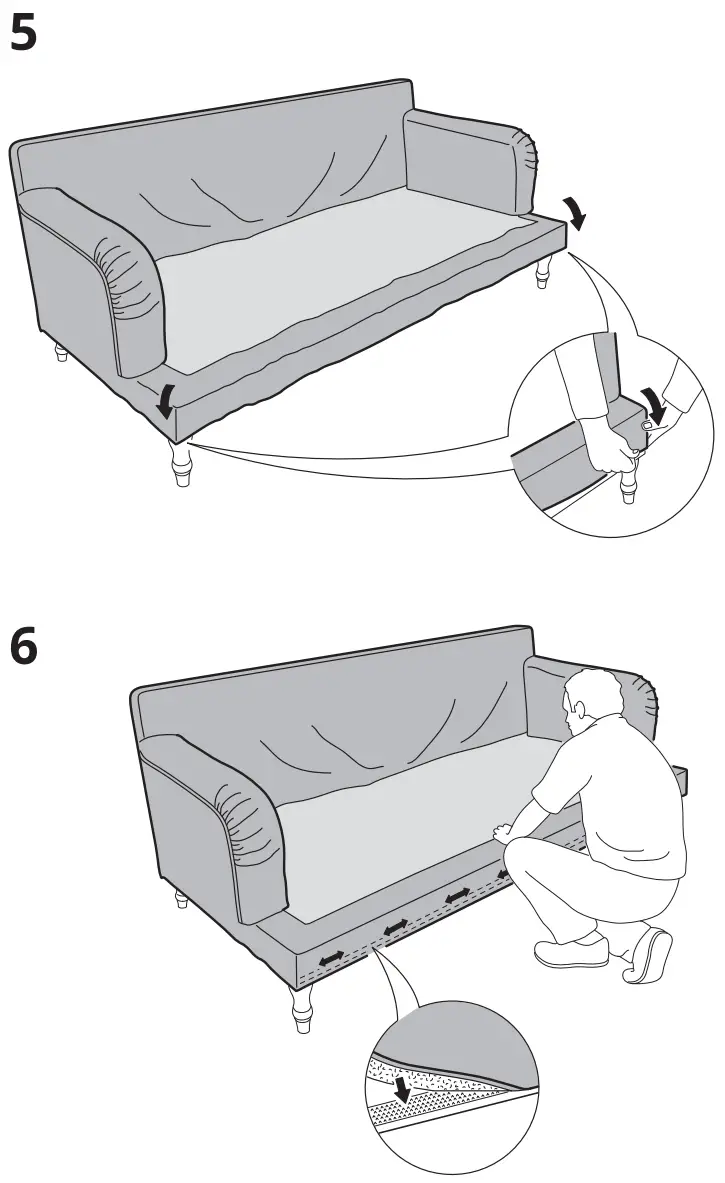 5

6