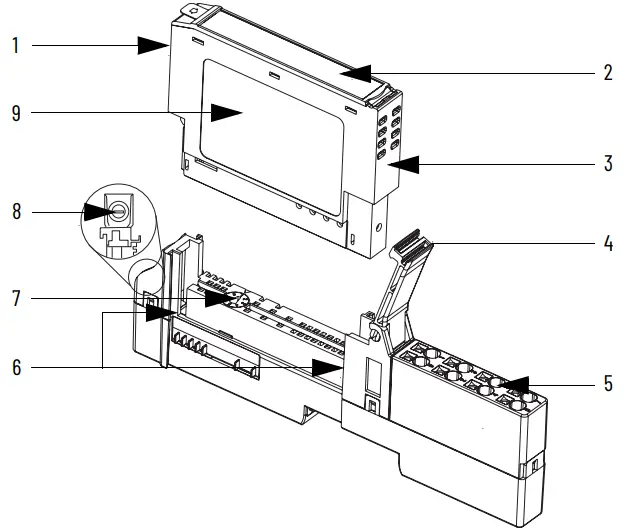 1
2
9
3
8
4
7
6
5