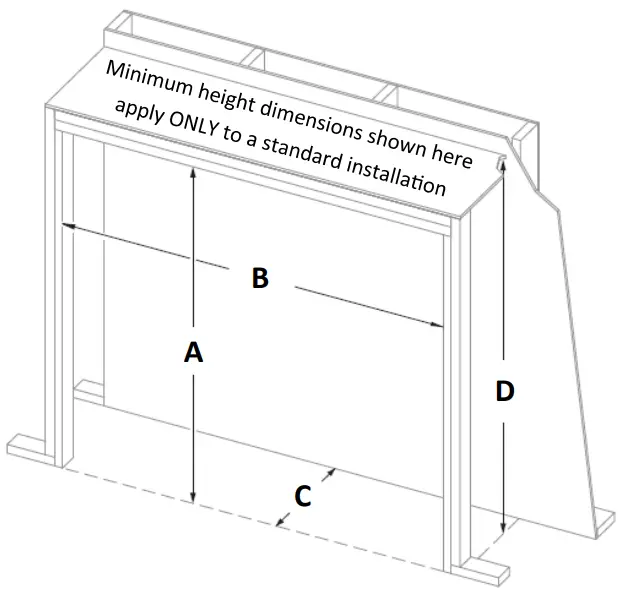 Minimum height dimensions shown here apply ONLY to a standard installation

B

A

D

C