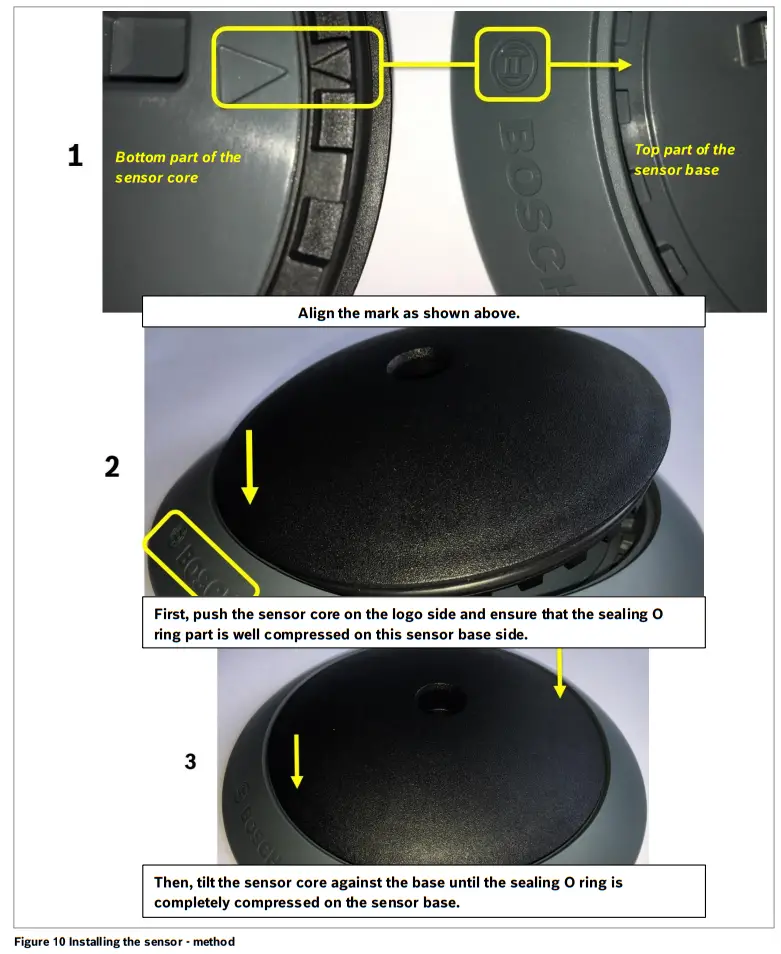 1

Bottom part of the sensor core

BOSCH

Top part of the sensor base

Align the mark as shown above.

2

BOSCH

First, push the sensor core on the logo side and ensure that the sealing O ring part is well compressed on this sensor base side.

3

BOSCH

Then, tilt the sensor core against the base until the sealing O ring is completely compressed on the sensor base.

Figure 10 Installing the sensor - method